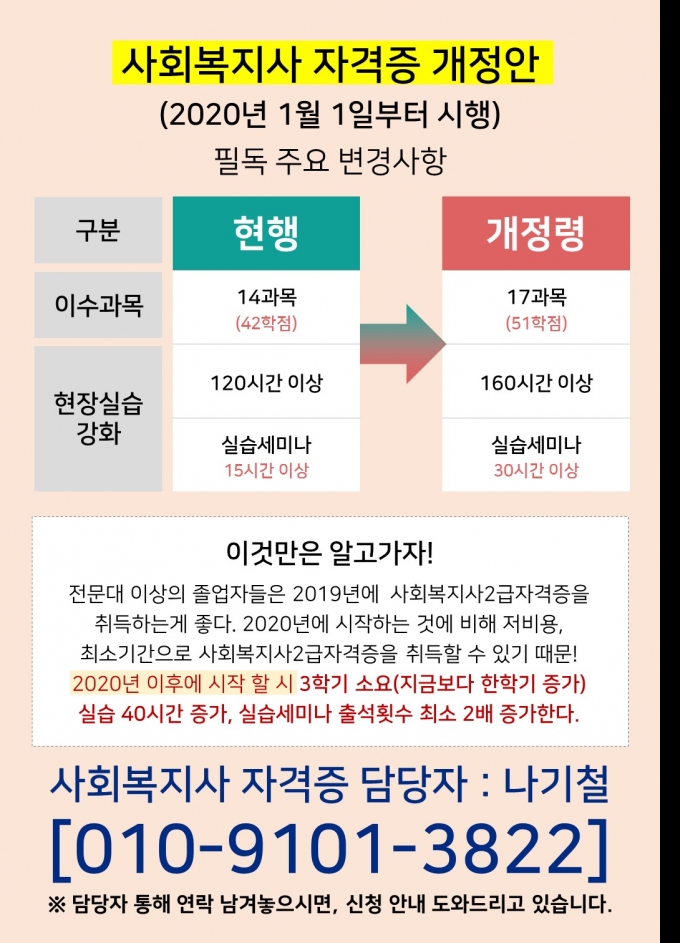 사회복지사 자격증 개정안

(2020년 1월 1일부터 시행)

필독 주요 변경사항

| 구분 | 현행 | 개정령 |
|---|---|---|
| 이수과목 | 14과목 (42학점) | 17과목 (51학점) |
| 현장실습 강화 | 120시간 이상 | 160시간 이상 |
| | 실습세미나 15시간 이상 | 실습세미나 30시간 이상 |

이것만은 알고가자!

전문대 이상의 졸업자들은 2019년에 사회복지사2급자격증을 취득하는게 좋다. 2020년에 시작하는 것에 비해 저비용, 최소기간으로 사회복지사2급자격증을 취득할 수 있기 때문! 2020년 이후에 시작 할 시 3학기 소요(지금보다 한학기 증가) 실습 40시간 증가, 실습세미나 출석횟수 최소 2배 증가한다.

사회복지사 자격증 담당자 : 나기철

[010-9101-3822]

※ 담당자 통해 연락 남겨놓으시면, 신청 안내 도와드리고 있습니다.